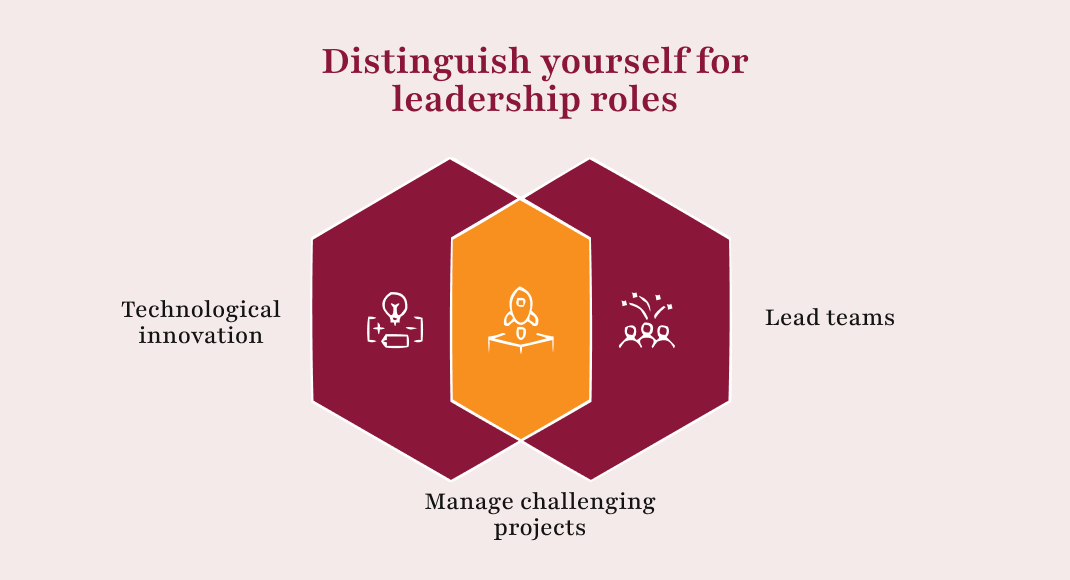 Distinguish yourself for leadership roles

Technological innovation

Lead teams

Manage challenging projects